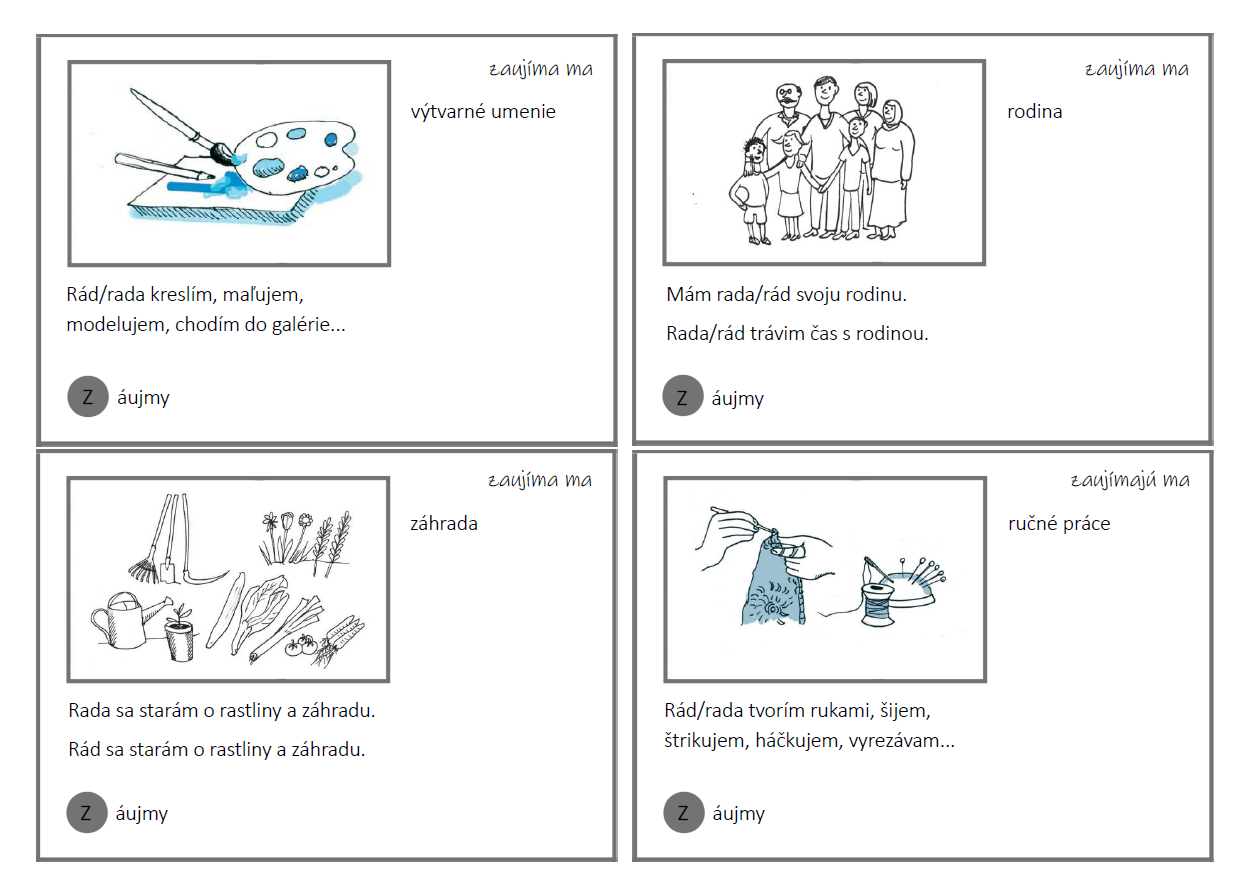 zaujíma ma

výtvarné umenie

Rád/rada kreslím, maľujem, modelujem, chodím do galérie...

Z áujmy

zaujíma ma

rodina

Mám rada/rád svoju rodinu.

Rada/rád trávim čas s rodinou.

Z áujmy

zaujíma ma

záhrada

Rada sa starám o rastliny a záhradu.

Rád sa starám o rastliny a záhradu.

Z áujmy

zaujímajú ma

ručné práce

Rád/rada tvorím rukami, šijem, štrikujem, háčkujem, vyrezávam...

Z áujmy